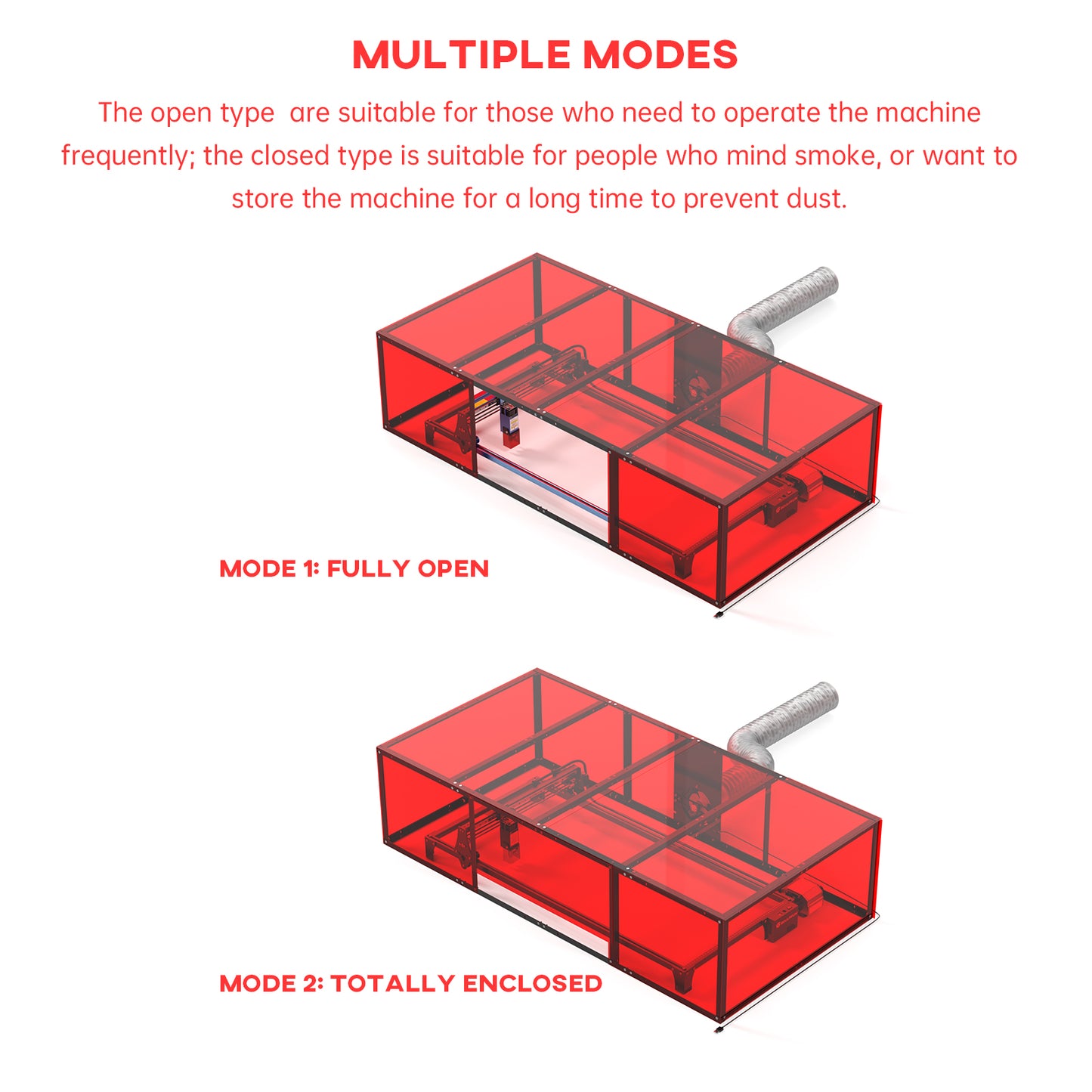 MULTIPLE MODES

The open type  are suitable for those who need to operate the machine frequently; the closed type is suitable for people who mind smoke, or want to store the machine for a long time to prevent dust.

MODE 1: FULLY OPEN

MODE 2: TOTALLY ENCLOSED